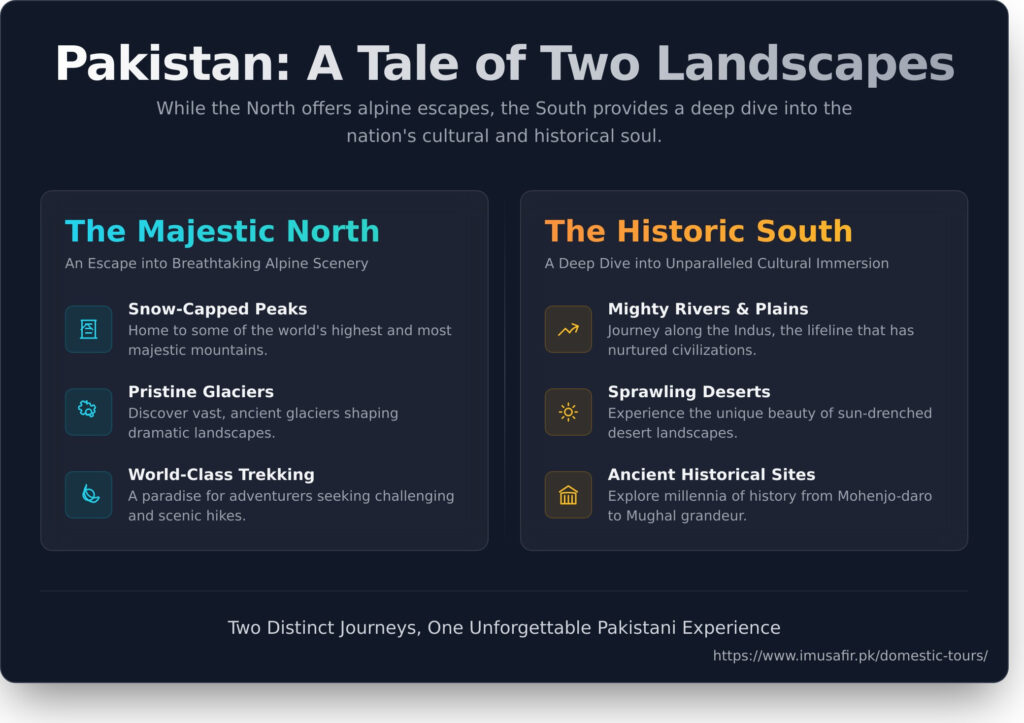 Pakistan: A Tale of Two Landscapes

While the North offers alpine escapes, the South provides a deep dive into the nation's cultural and historical soul.

The Majestic North

An Escape into Breathtaking Alpine Scenery

Snow-Capped Peaks
Home to some of the world's highest and most majestic mountains.

Pristine Glaciers
Discover vast, ancient glaciers shaping dramatic landscapes.

World-Class Trekking
A paradise for adventurers seeking challenging and scenic hikes.

The Historic South

A Deep Dive into Unparalleled Cultural Immersion

Mighty Rivers & Plains
Journey along the Indus, the lifeline that has nurtured civilizations.

Sprawling Deserts
Experience the unique beauty of sun-drenched desert landscapes.

Ancient Historical Sites
Explore millennia of history from Mohenjo-daro to Mughal grandeur.

Two Distinct Journeys, One Unforgettable Pakistani Experience

https://www.imusafir.pk/domestic-tours/